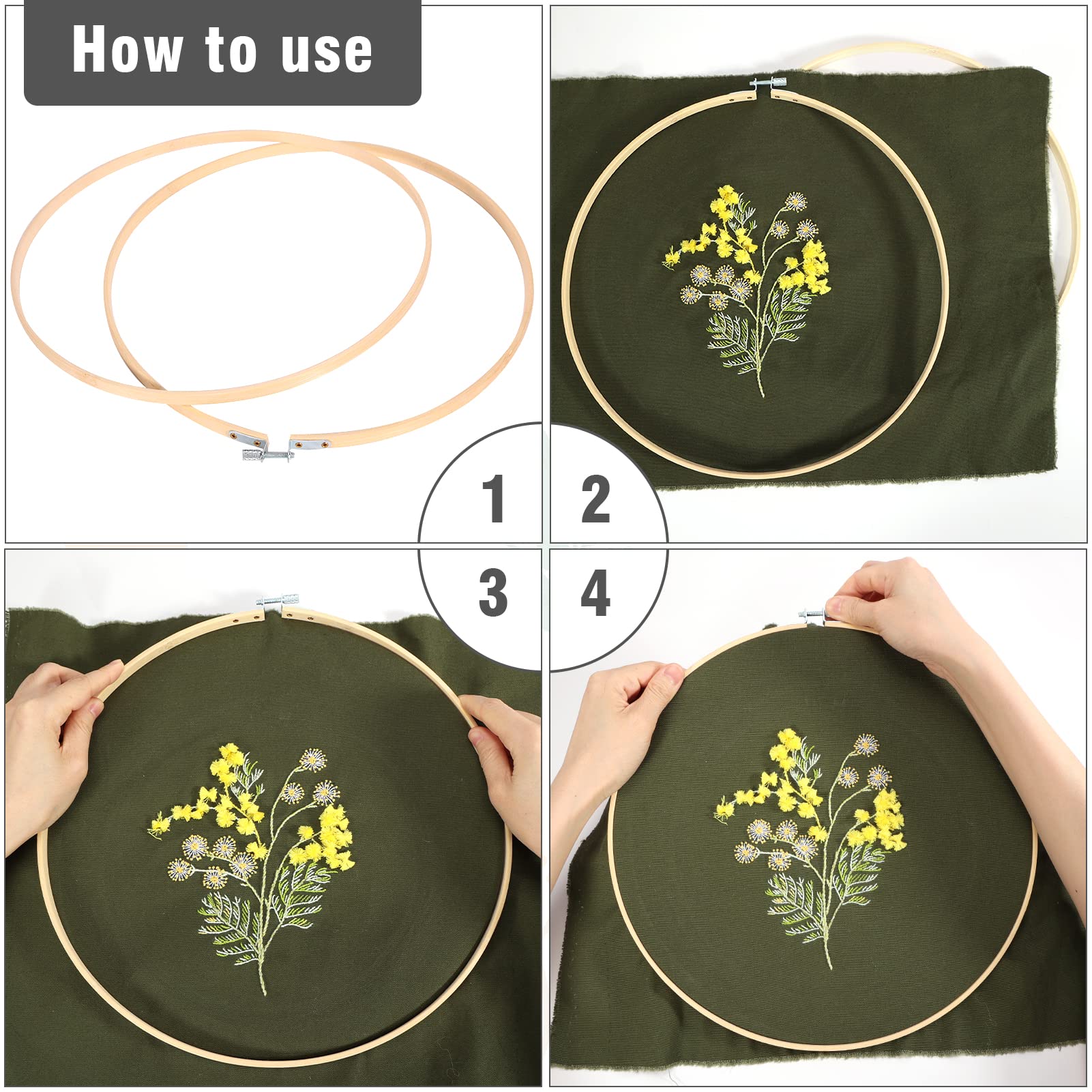 How to use

1

2

3

4