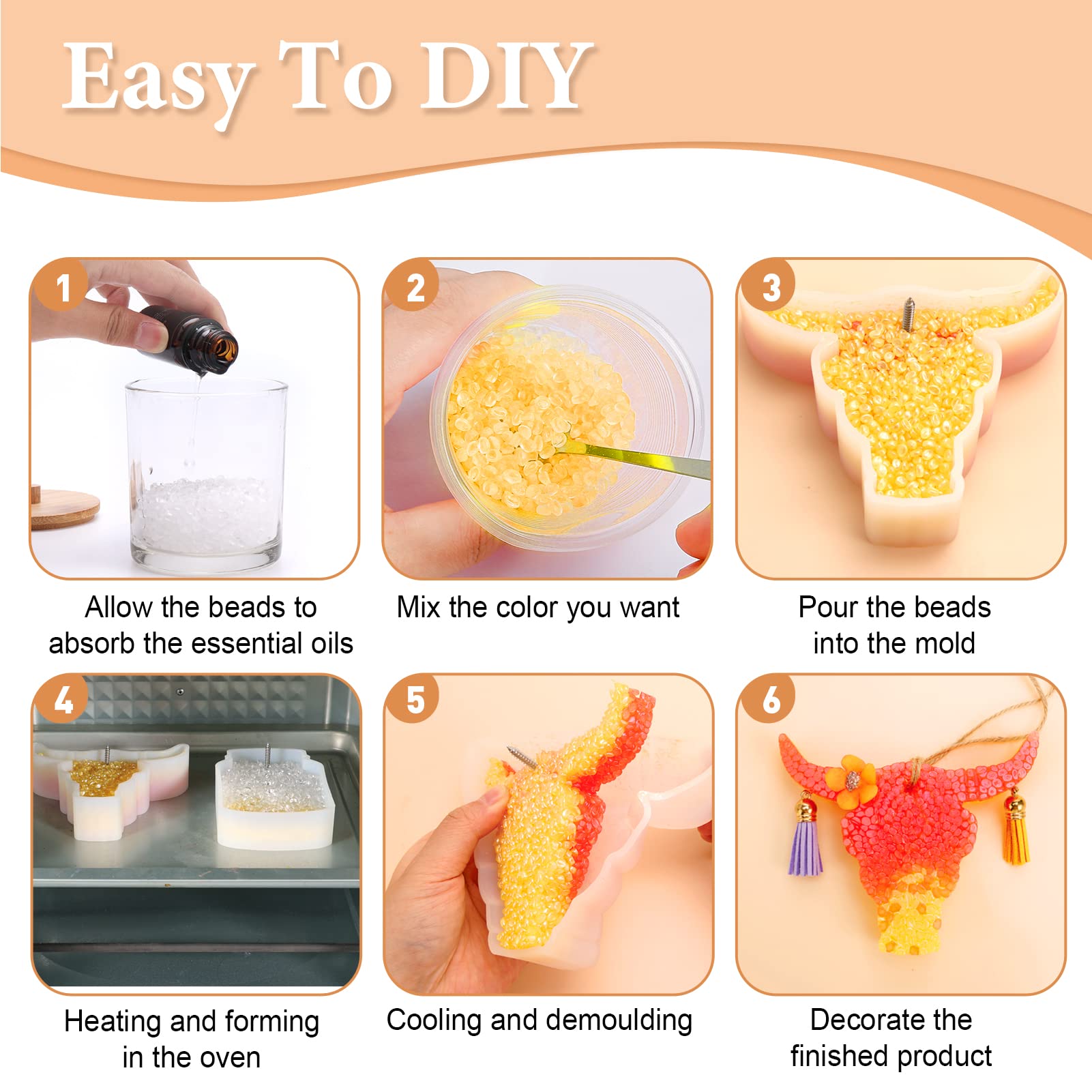 Easy To DIY

1

Allow the beads to absorb the essential oils

2

Mix the color you want

3

Pour the beads into the mold

4

Heating and forming in the oven

5

Cooling and demoulding

6

Decorate the finished product