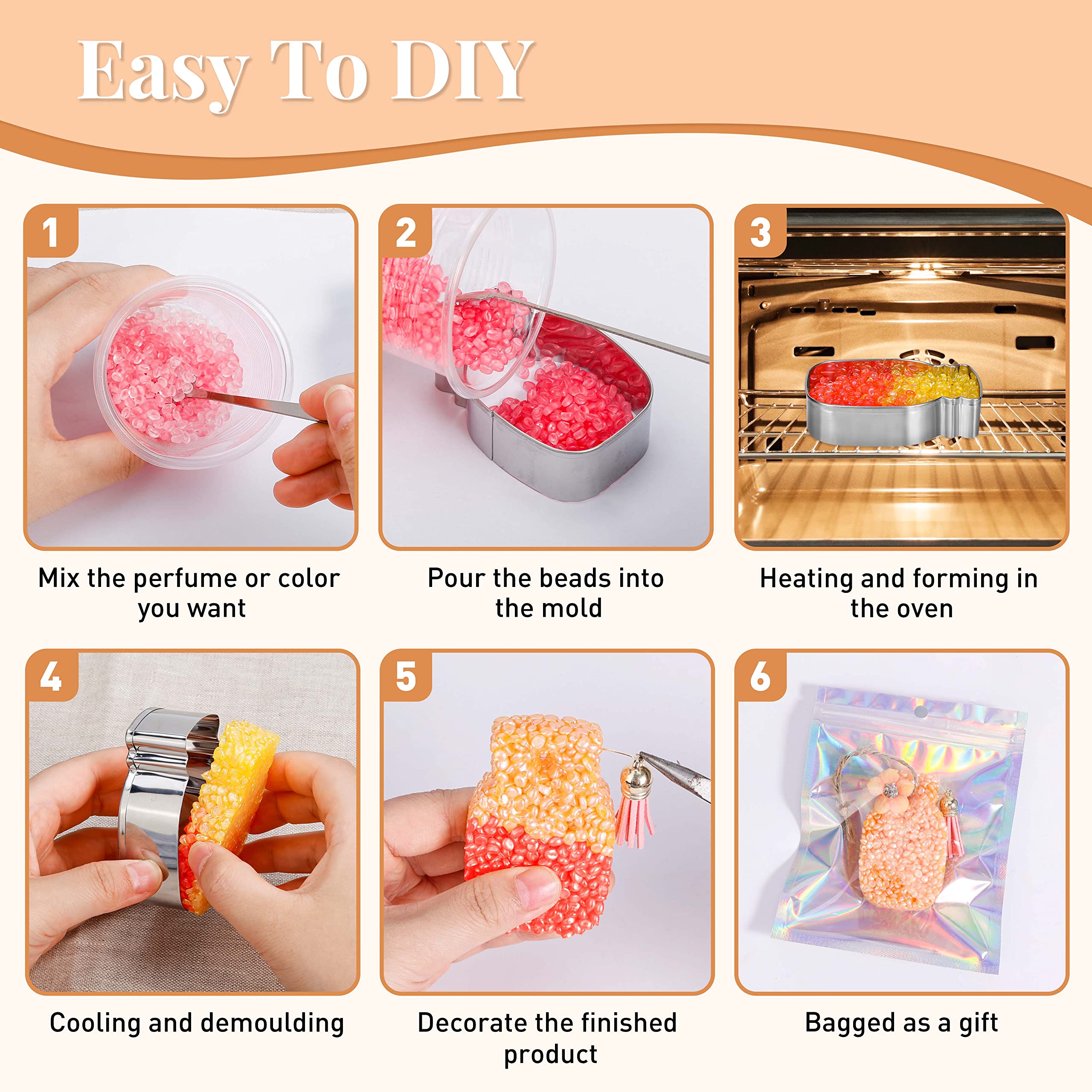 Easy To DIY

1

Mix the perfume or color you want

2

Pour the beads into the mold

3

Heating and forming in the oven

4

Cooling and demoulding

5

Decorate the finished product

6

Bagged as a gift