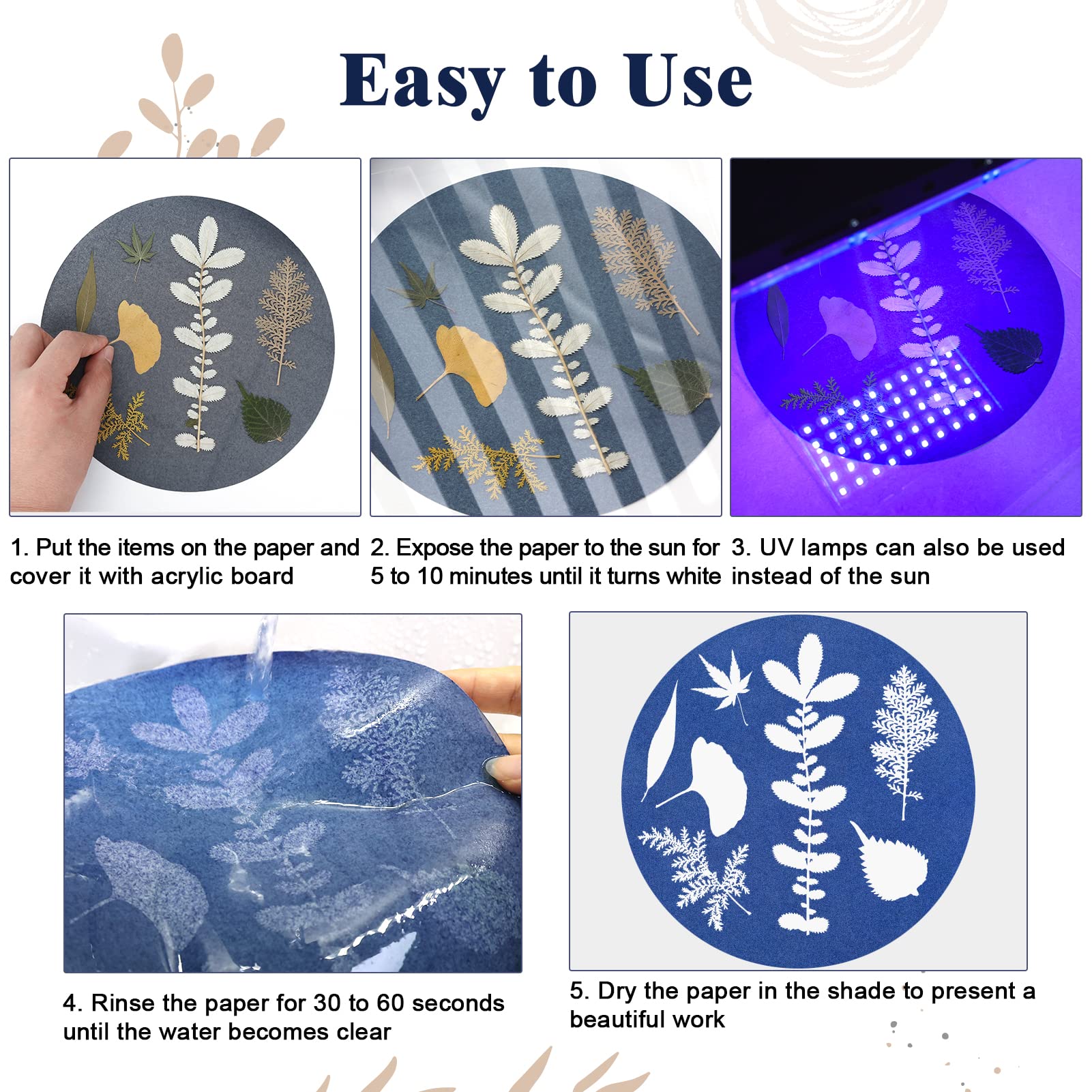 Easy to Use

1. Put the items on the paper and cover it with acrylic board

2. Expose the paper to the sun for 5 to 10 minutes until it turns white

3. UV lamps can also be used instead of the sun

4. Rinse the paper for 30 to 60 seconds until the water becomes clear

5. Dry the paper in the shade to present a beautiful work