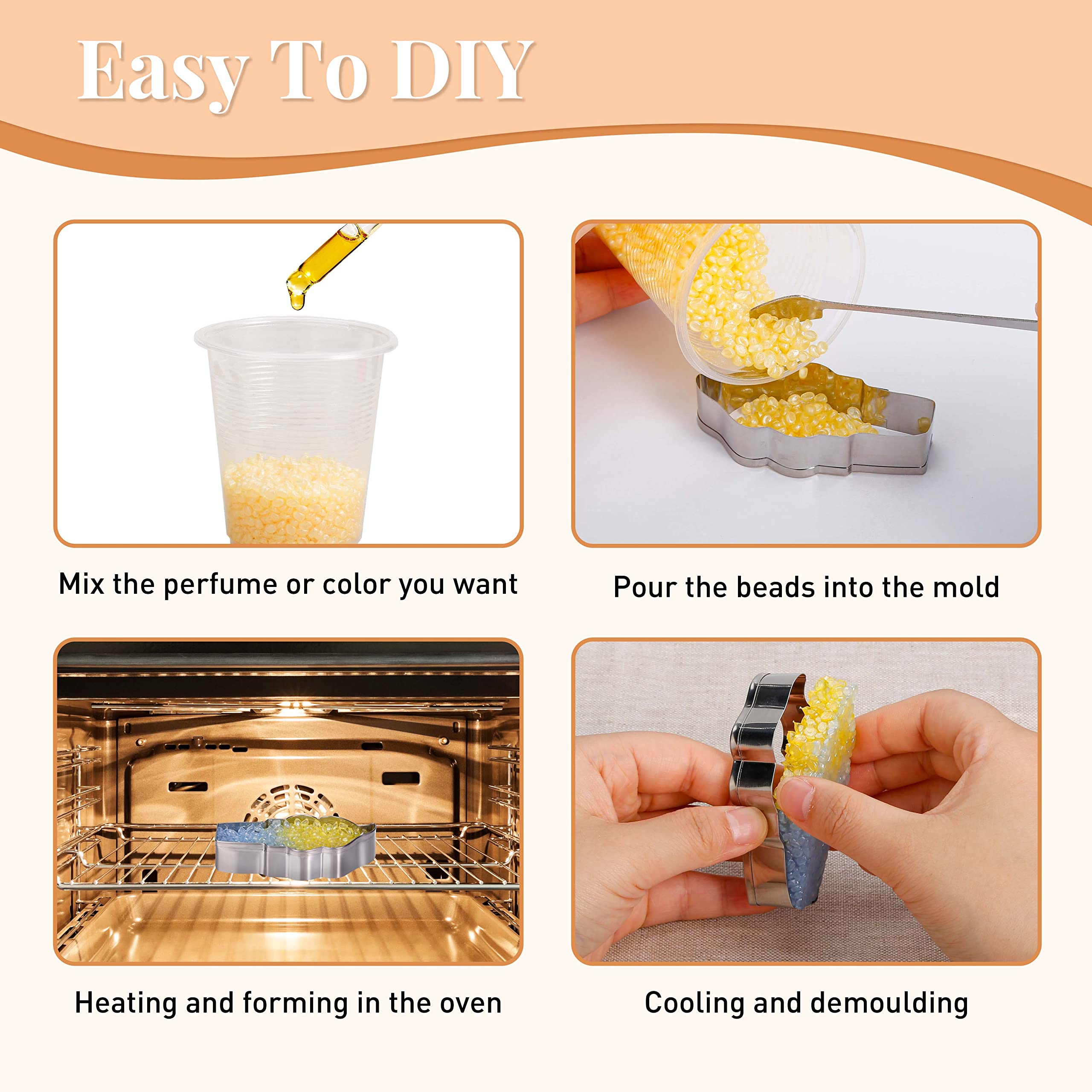 Easy To DIY

Mix the perfume or color you want

Pour the beads into the mold

Heating and forming in the oven

Cooling and demoulding