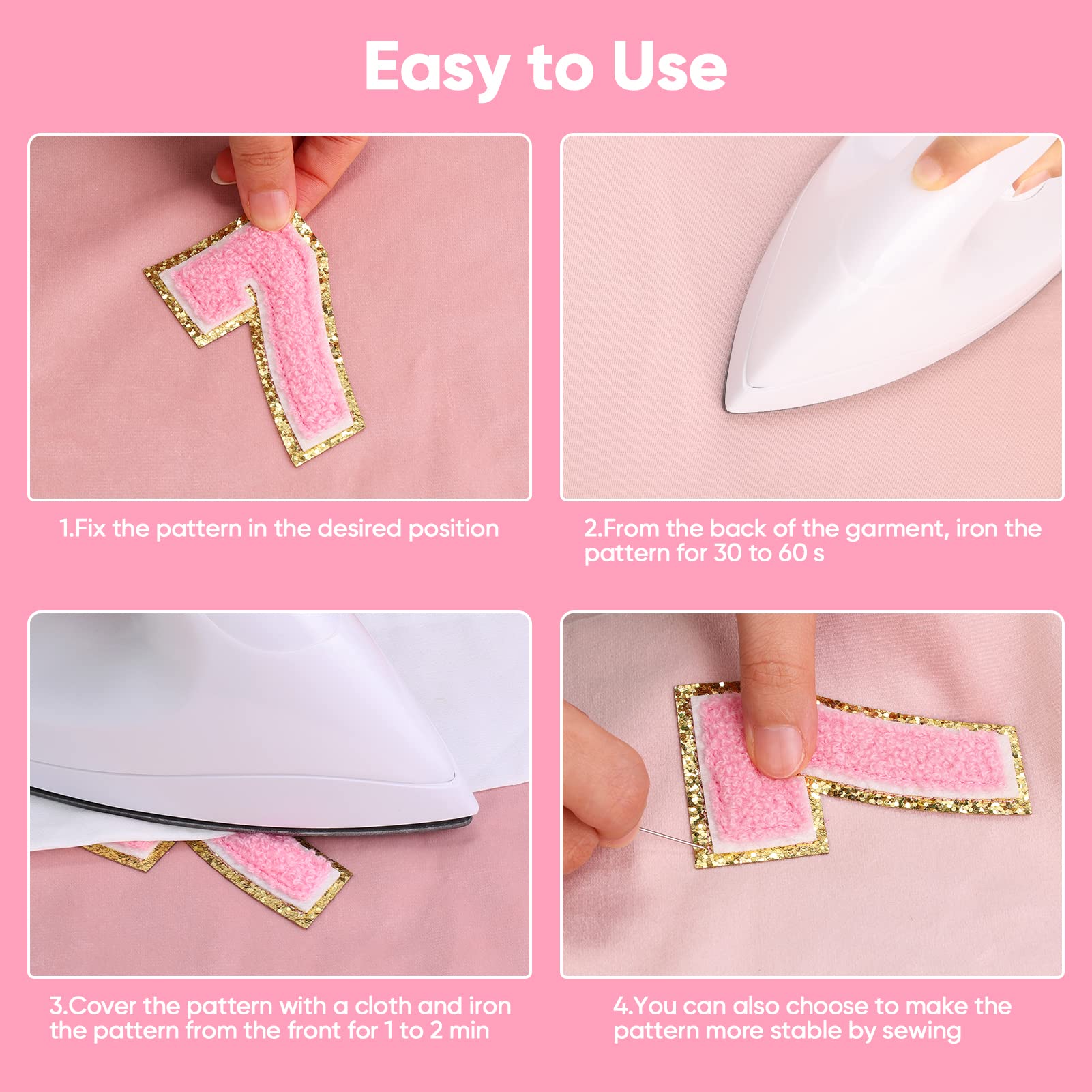 Easy to Use

1.Fix the pattern in the desired position

2.From the back of the garment, iron the pattern for 30 to 60 s

3.Cover the pattern with a cloth and iron the pattern from the front for 1 to 2 min

4.You can also choose to make the pattern more stable by sewing