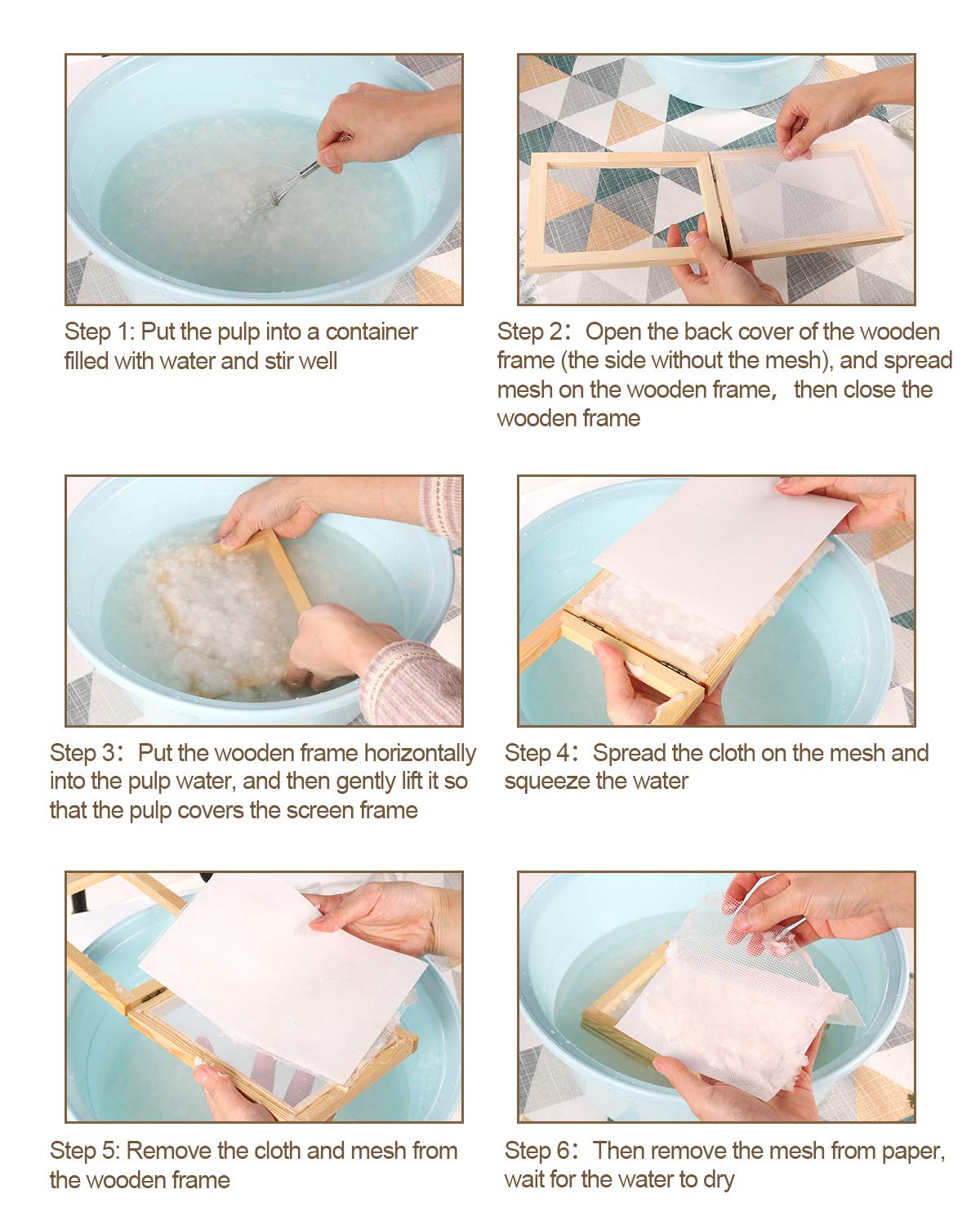 Step 1: Put the pulp into a container filled with water and stir well

Step 2：Open the back cover of the wooden frame (the side without the mesh), and spread mesh on the wooden frame， then close the wooden frame

Step 3：Put the wooden frame horizontally into the pulp water, and then gently lift it so that the pulp covers the screen frame

Step 4：Spread the cloth on the mesh and squeeze the water

Step 5: Remove the cloth and mesh from the wooden frame

Step 6：Then remove the mesh from paper, wait for the water to dry